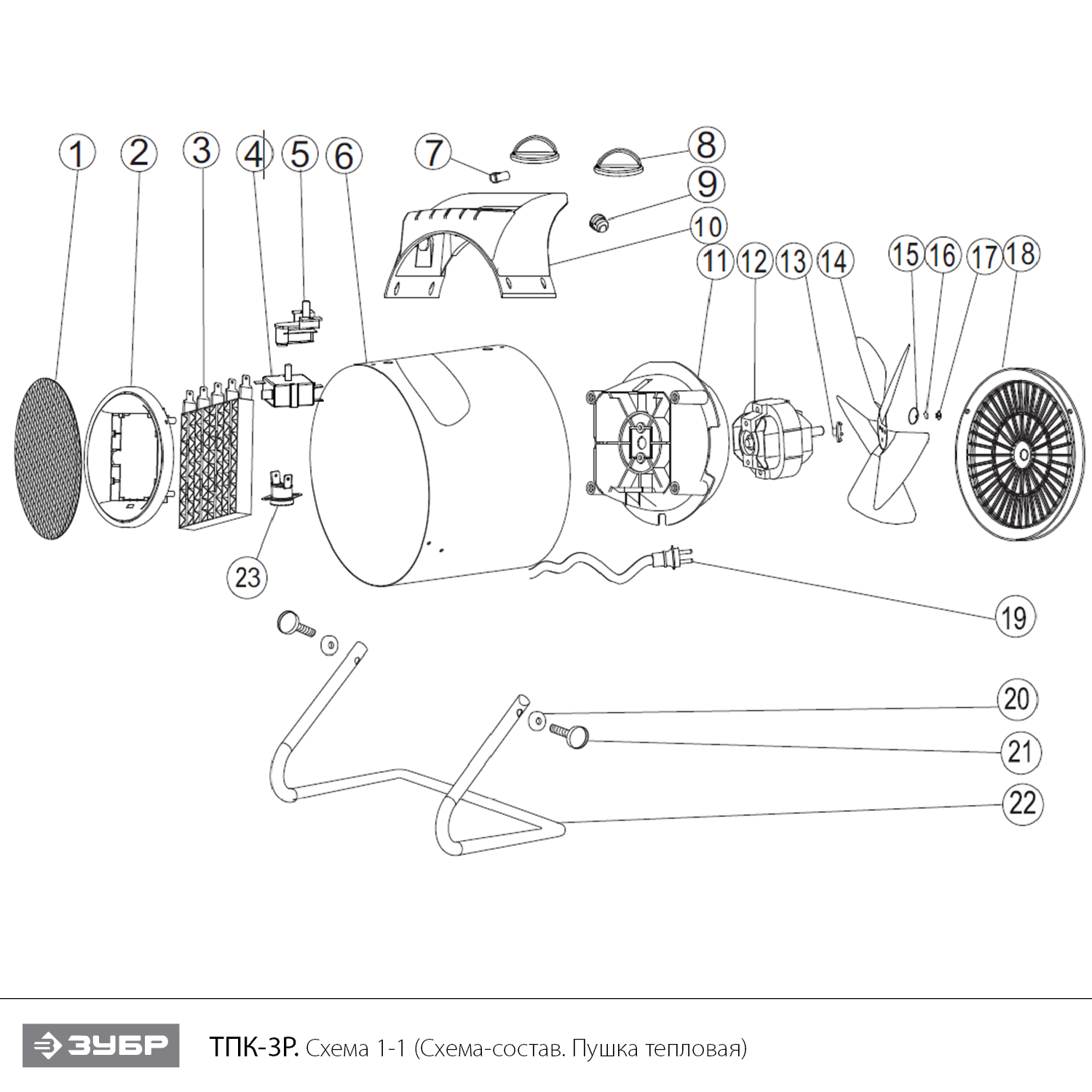 1 2 3 4 5 6 7 8 9 10 11 12 13 14 15 16 17 18

23

19

20

21

22

ЗУБР

ТПК-3Р. Схема 1-1 (Схема-состав. Пушка тепловая)