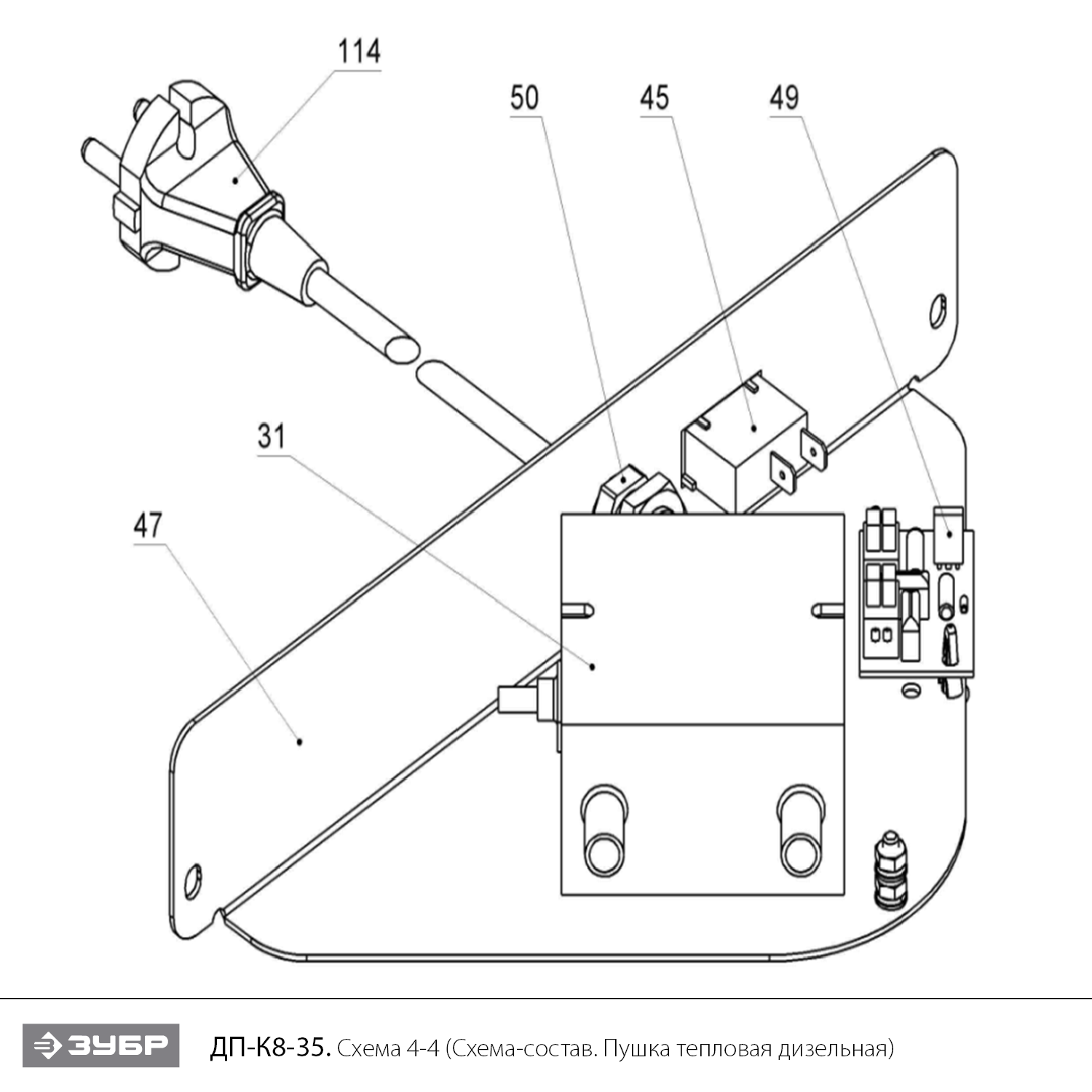 114

50

45

49

31

47

ЗУБР

ДП-К8-35. Схема 4-4 (Схема-состав. Пушка тепловая дизельная)