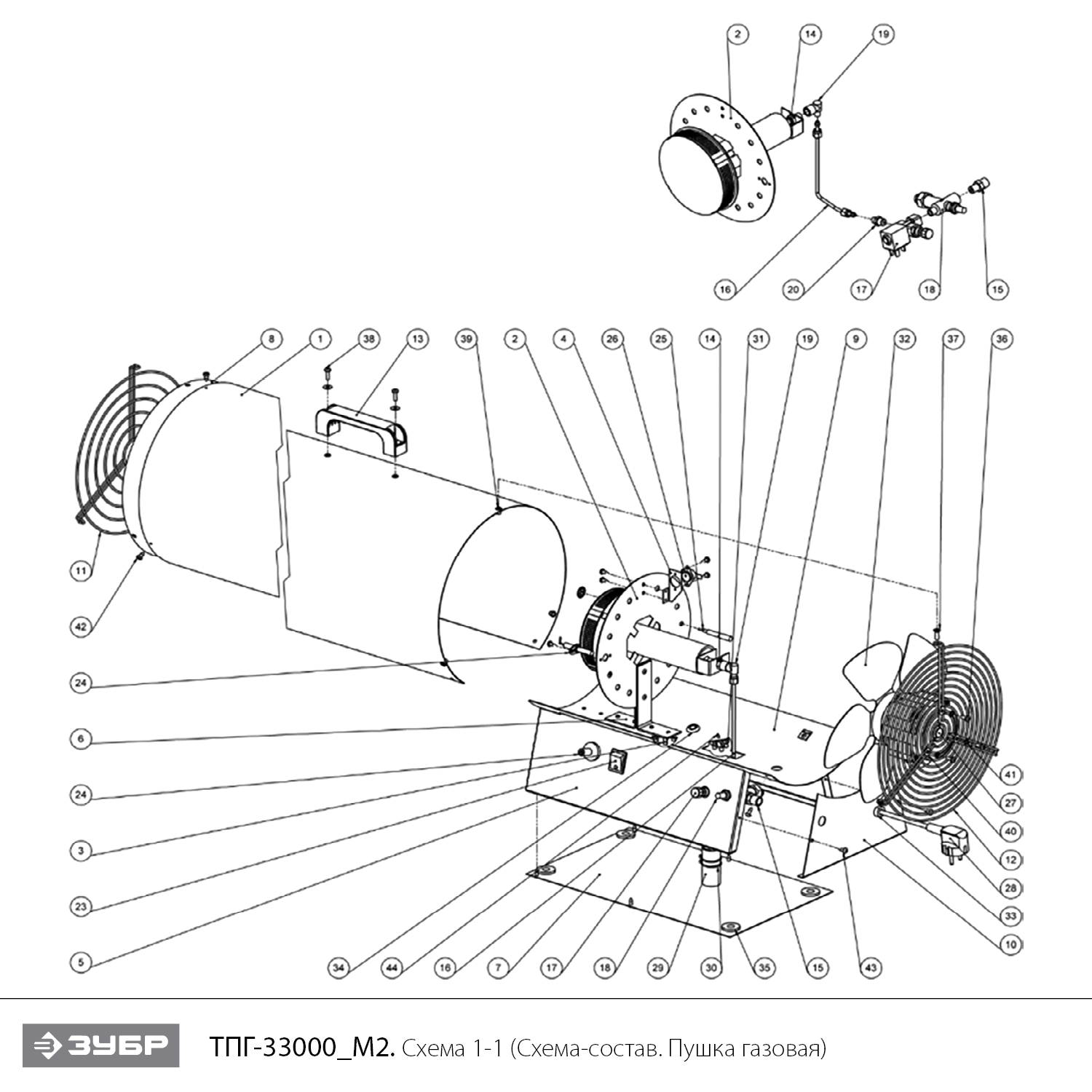 2 14 19

16 20 17 18 15

8 1 38 13 39 2 4 26 25 14 31 19 9 32 37 36

11

42

24

6

24

3

23

5

41

27

40

12

28

33

10

34 44 16 7 17 18 29 30 35 15 43

ЗУБР

ТПГ-33000_М2. Схема 1-1 (Схема-состав. Пушка газовая)