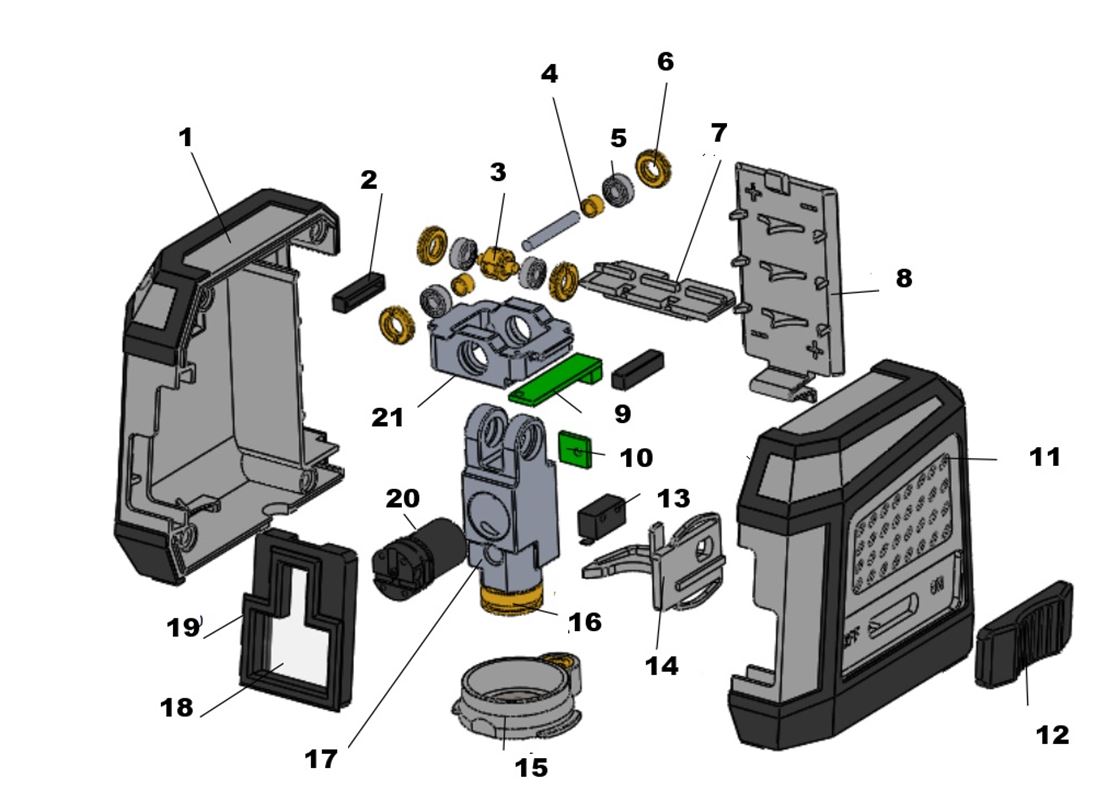 1
2
3
4
5
6
7
8
21
9
10
11
20
13
19
16
14
18
17
15
12