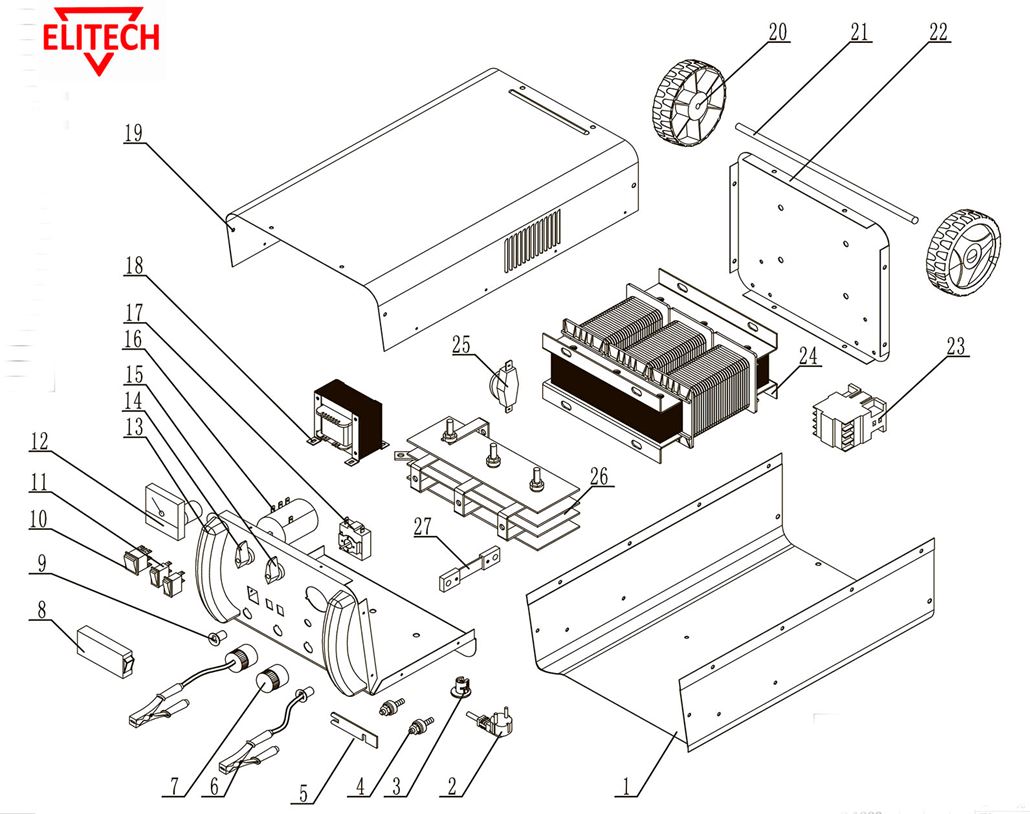 ELITECH

20
21
22
19
18
17
16
15
14
13
12
11
10
9
8
25
24
23
26
27
7
6
5
4
3
2
1