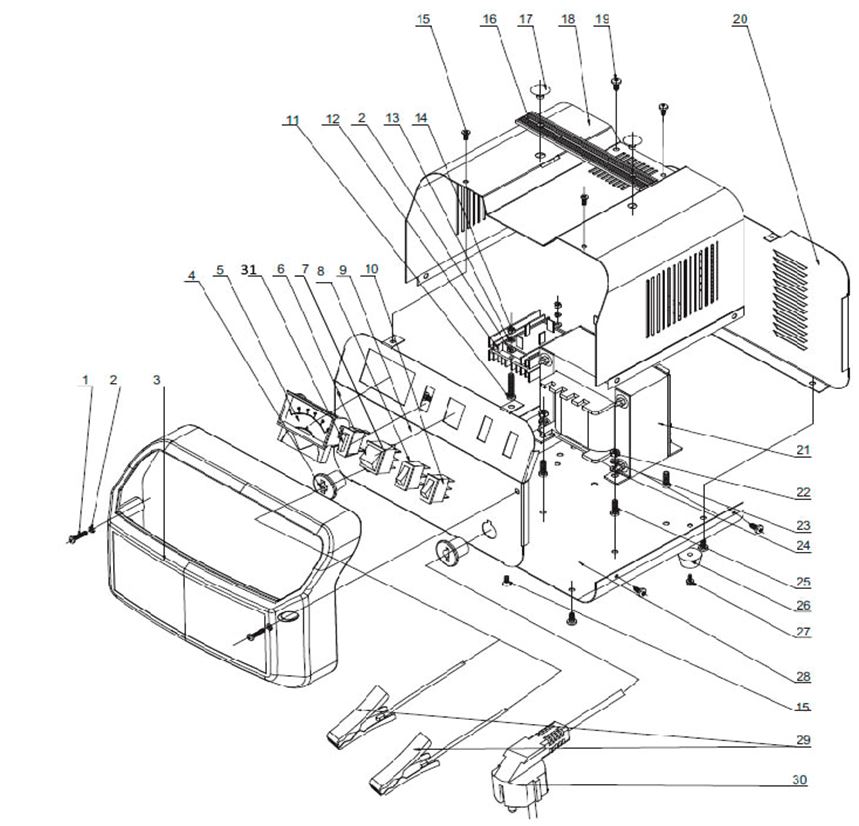 15 16 17 18 19 20

11 12 2 13 14

4 5 31 6 7 8 9 10

1 2 3

21

22

23

24

25

26

27

28

15

29

30