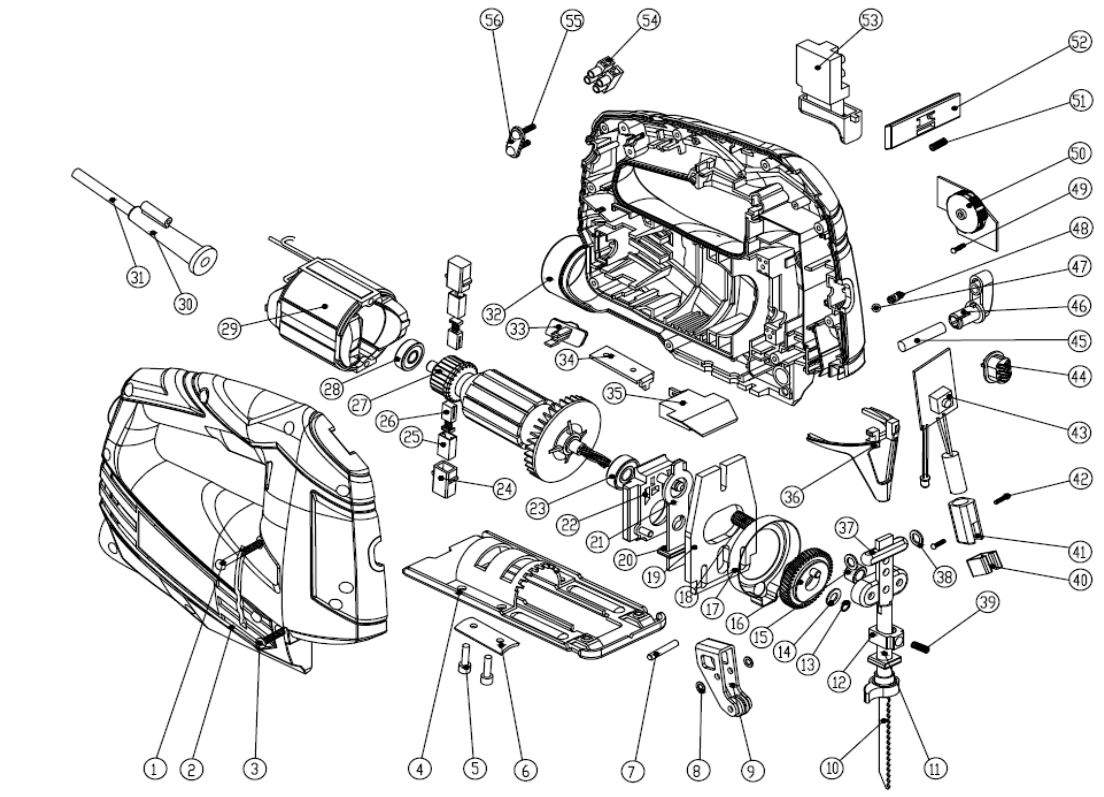 56 55 54 53 52 51 50 49 48 47 46 45 44 43 42 41 40 39 38 37 36 35 34 33 32 31 30 29 28 27 26 25 24 23 22 21 20 19 18 17 16 15 14 13 12 11 10 9 8 7 6 5 4 3 2 1