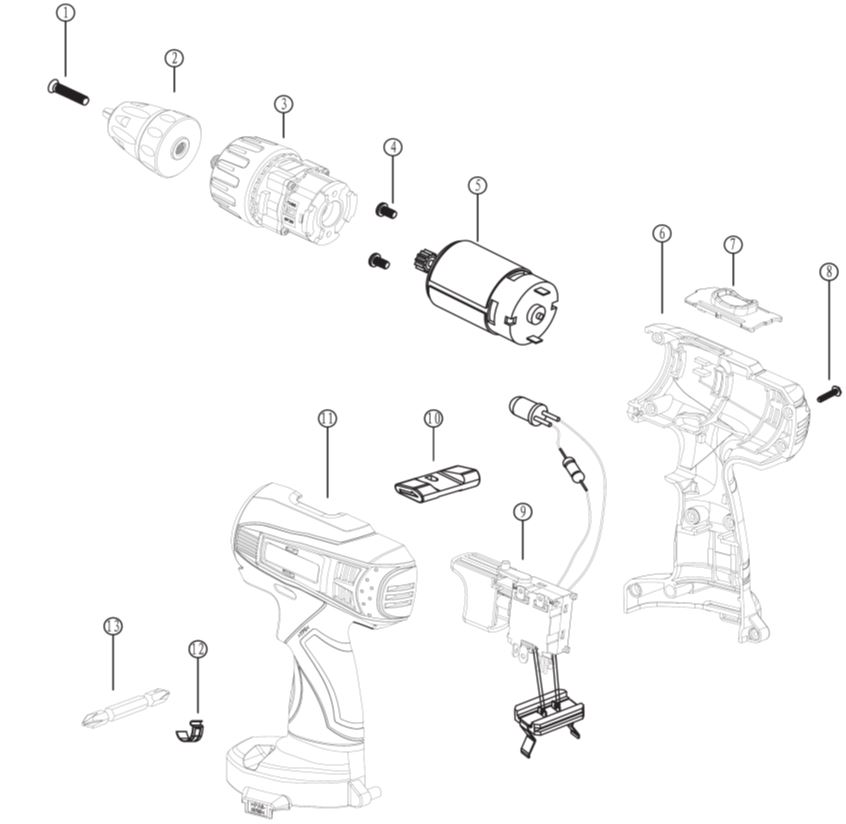 1
2
3
4
5
6
7
8
11
10
9
13
12