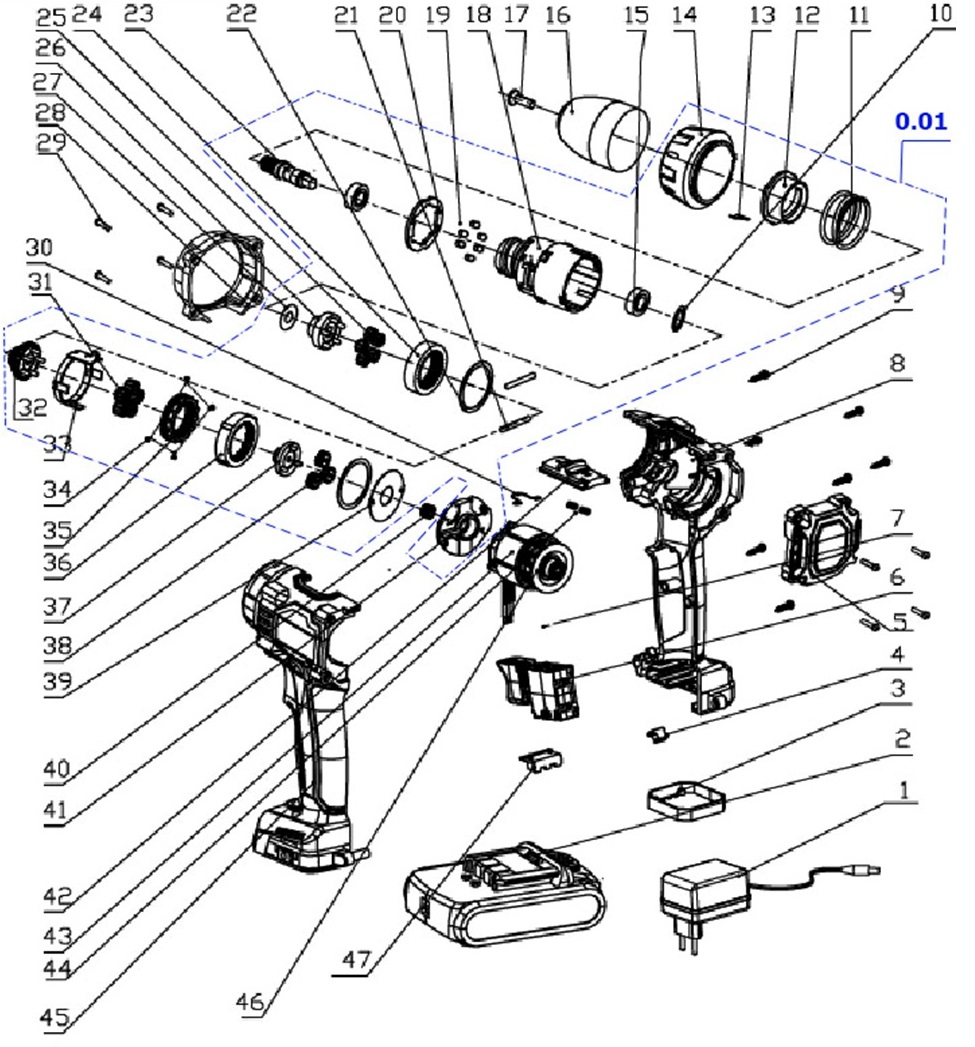 25 24 23 22 21 20 19 18 17 16 15 14 13 12 11 10
0.01
26
27
28
29
30
31
32
33
34
35
36
37
38
39
40
41
42
43
44
45
46
47
9
8
7
6
5
4
3
2
1