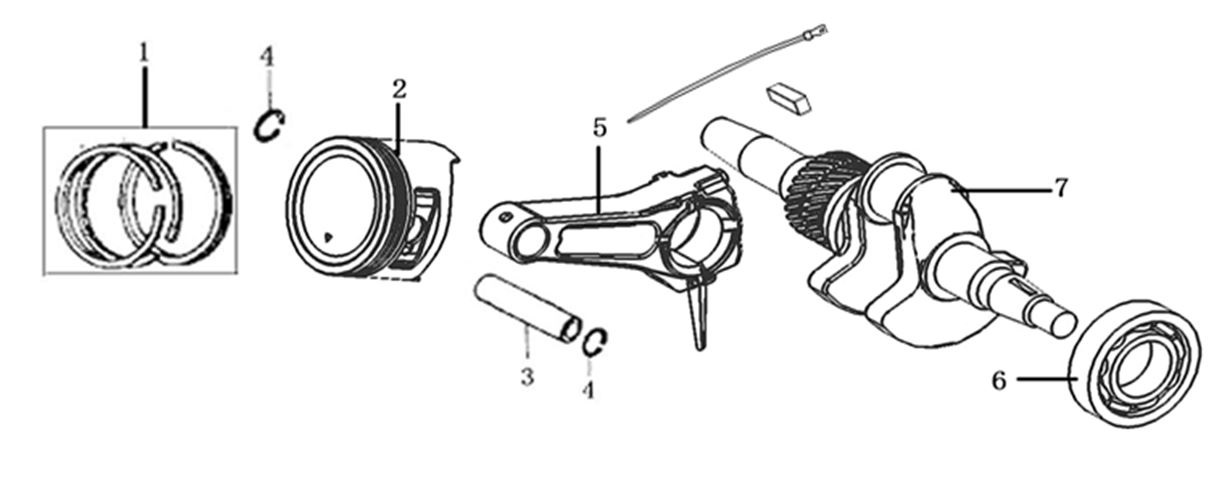 1
4
2
5
7
3
4
6