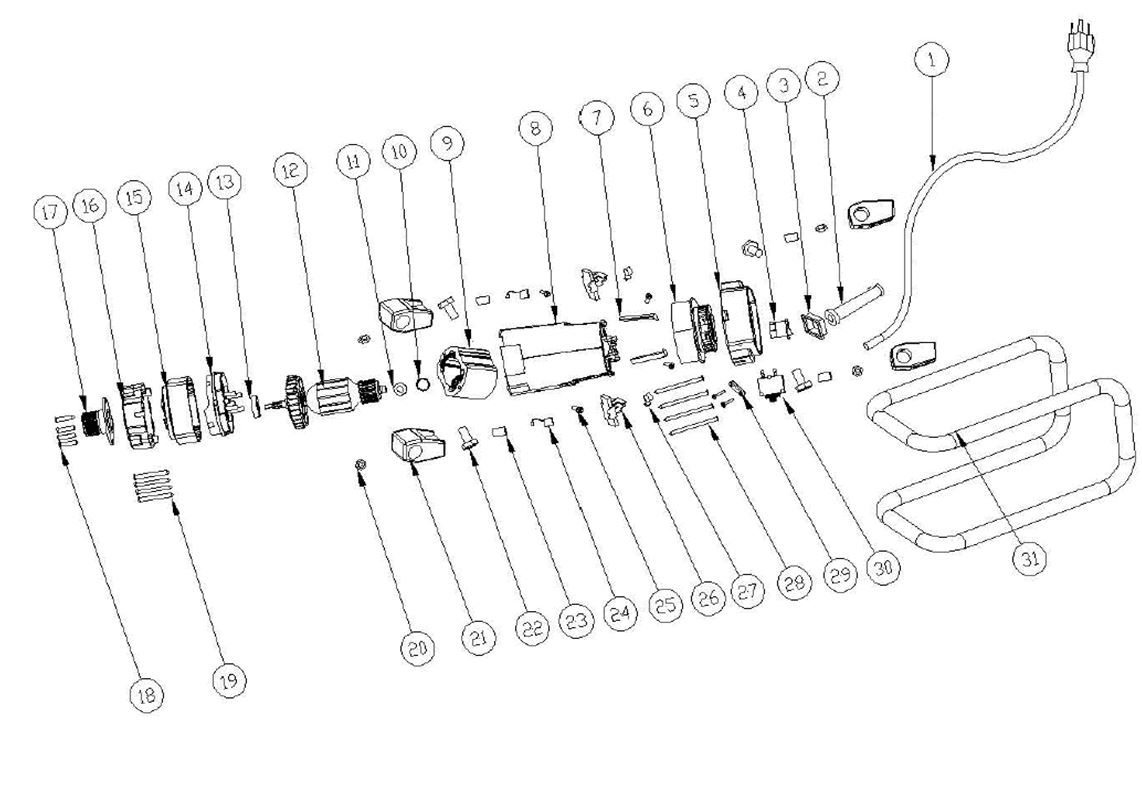 1
2
3
4
5
6
7
8
9
10
11
12
13
14
15
16
17
18
19
20
21
22
23
24
25
26
27
28
29
30
31