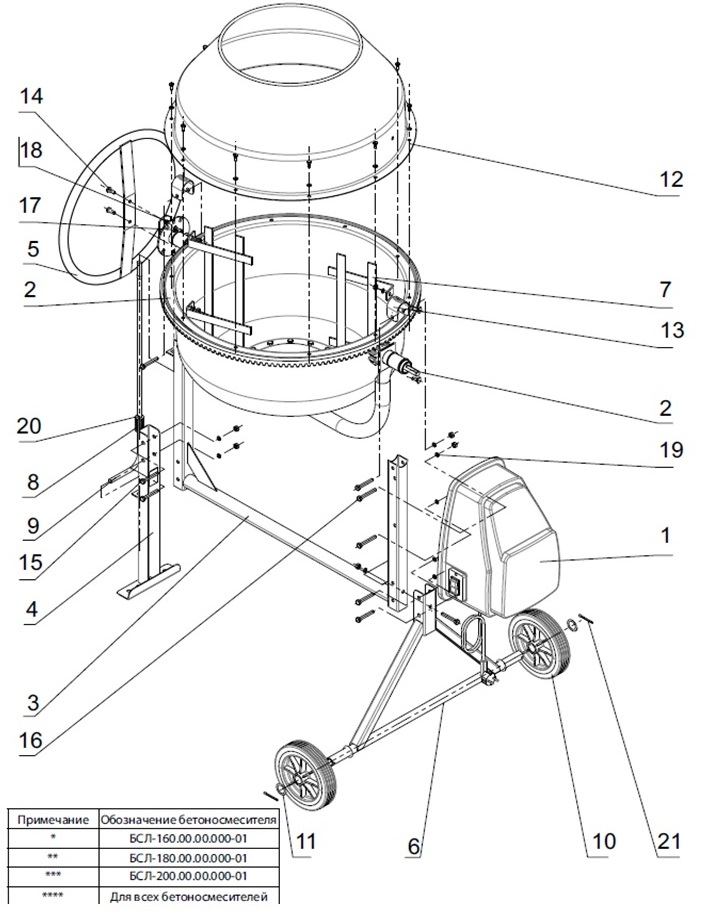 14
18
17
5
2
20
8
9
15
4
3
16
12
7
13
2
19
1
11
6
10
21

| Примечание | Обозначение бетоносмесителя |
|---|---|
| * | БСЛ-160.00.00.000-01 |
| ** | БСЛ-180.00.00.000-01 |
| *** | БСЛ-200.00.00.000-01 |
| **** | Для всех бетоносмесителей |