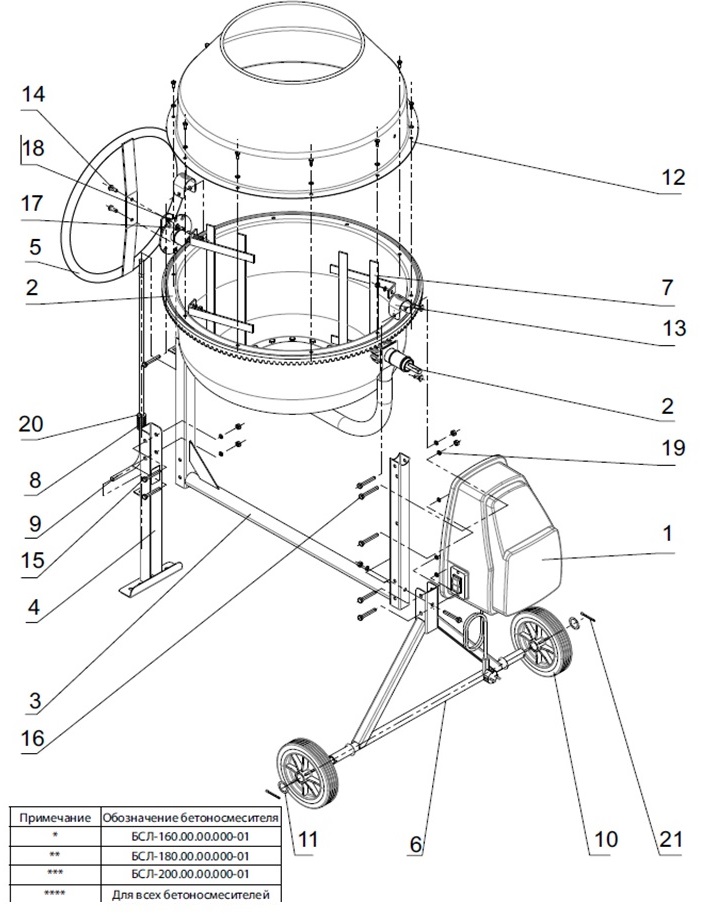 14
18
17
5
2
20
8
9
15
4
3
16
12
7
13
2
19
1
11
6
10
21

| Примечание | Обозначение бетоносмесителя |
|---|---|
| * | БСЛ-160.00.00.000-01 |
| ** | БСЛ-180.00.00.000-01 |
| *** | БСЛ-200.00.00.000-01 |
| **** | Для всех бетоносмесителей |