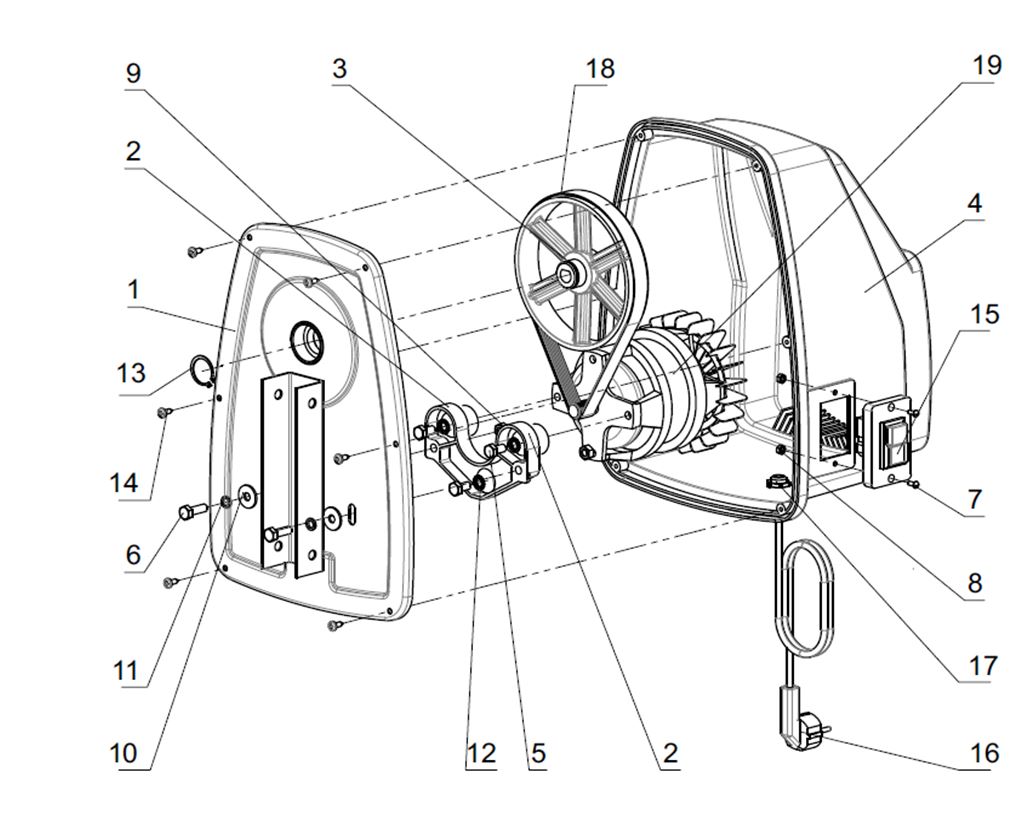 9
3
18
19
2
4
1
15
13
14
7
6
8
11
17
10
12
5
2
16