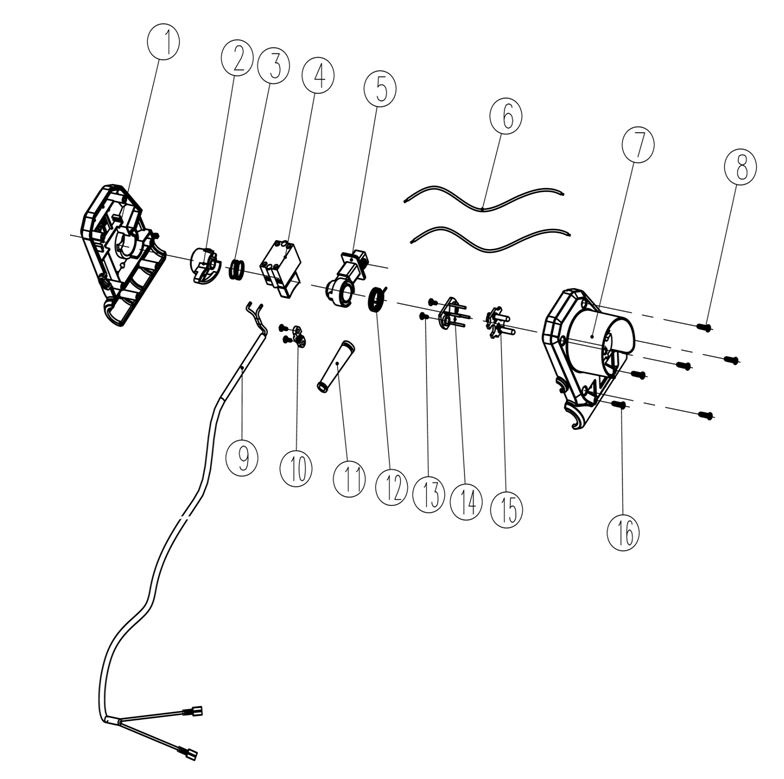 1
2
3
4
5
6
7
8
9
10
11
12
13
14
15
16