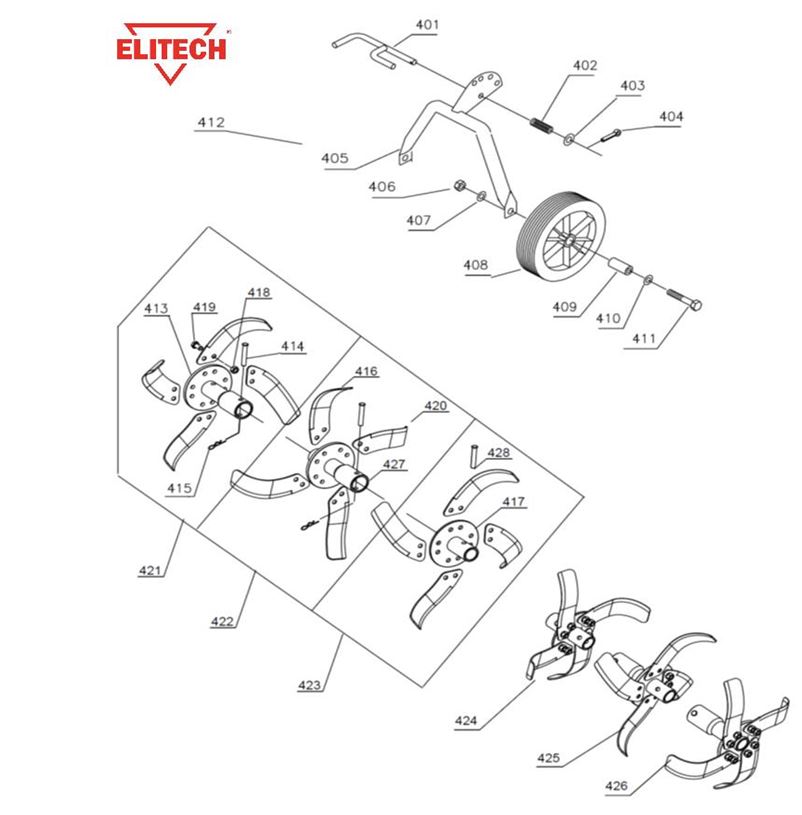 ELITECH

401
402
403
404
412
405
406
407
408
409
410
411
413
419
418
414
416
420
415
427
428
417
421
422
423
424
425
426