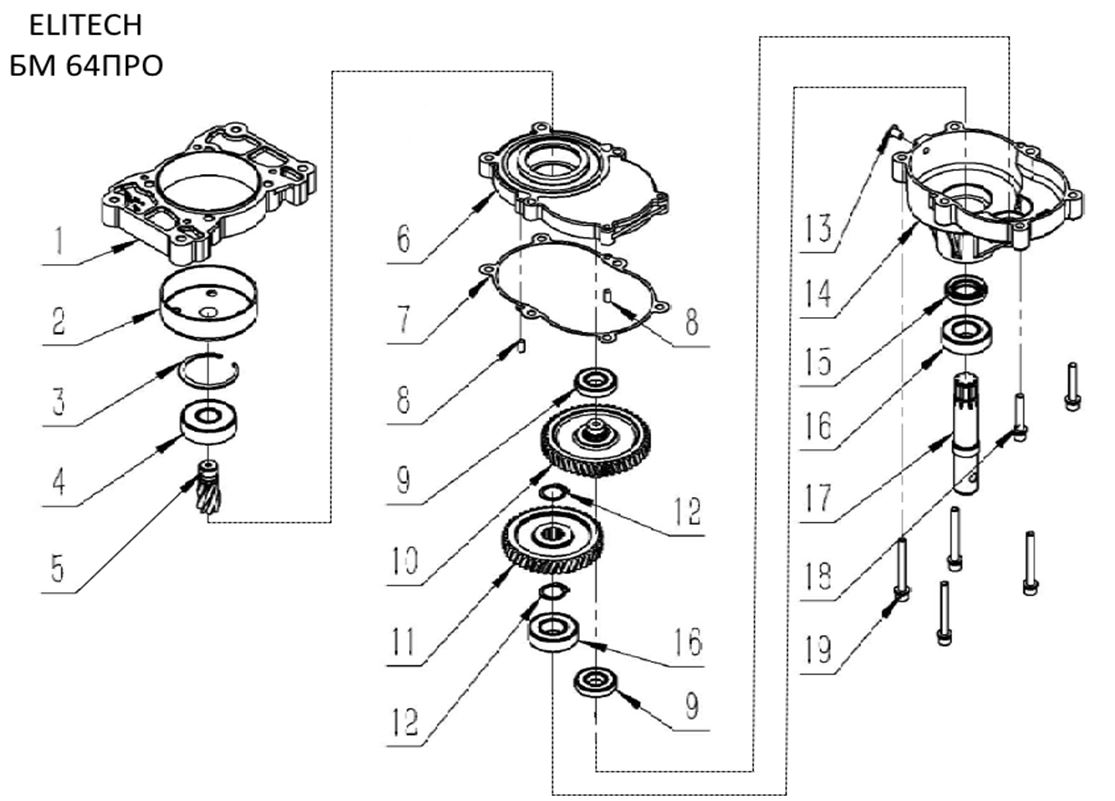 ELITECH
БМ 64ПРО

1
2
3
4
5

6
7
8
8
9
10
12
11
16
12
9

13
14
15
16
17
18
19