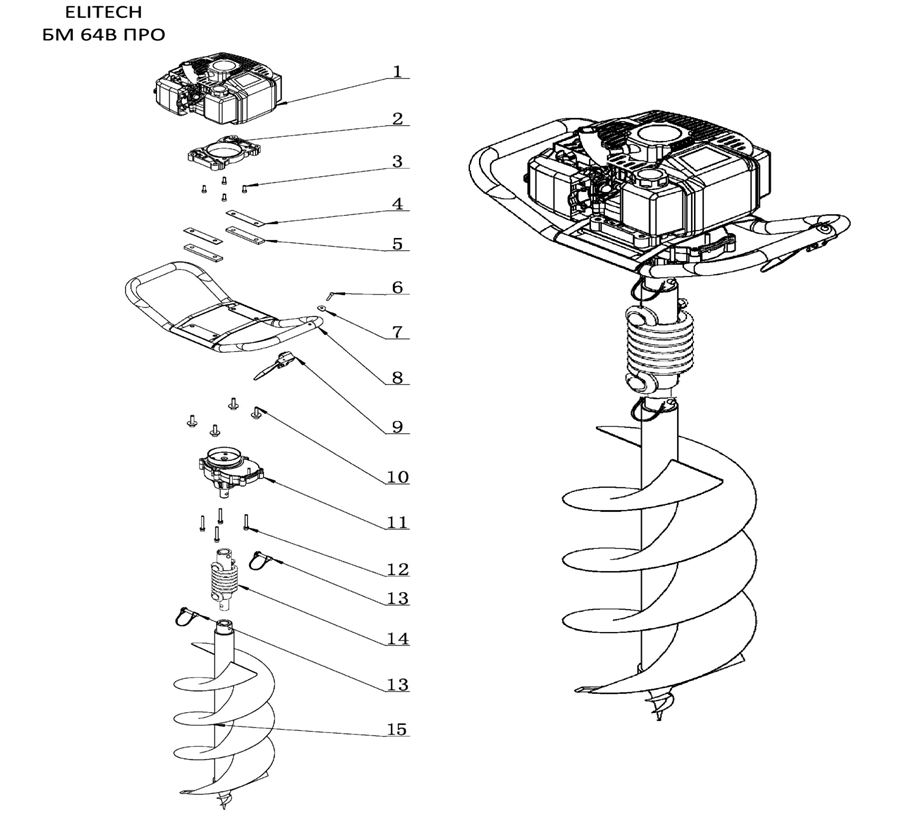 ELITECH
БМ 64В ПРО

1
2
3
4
5
6
7
8
9
10
11
12
13
14
13
15