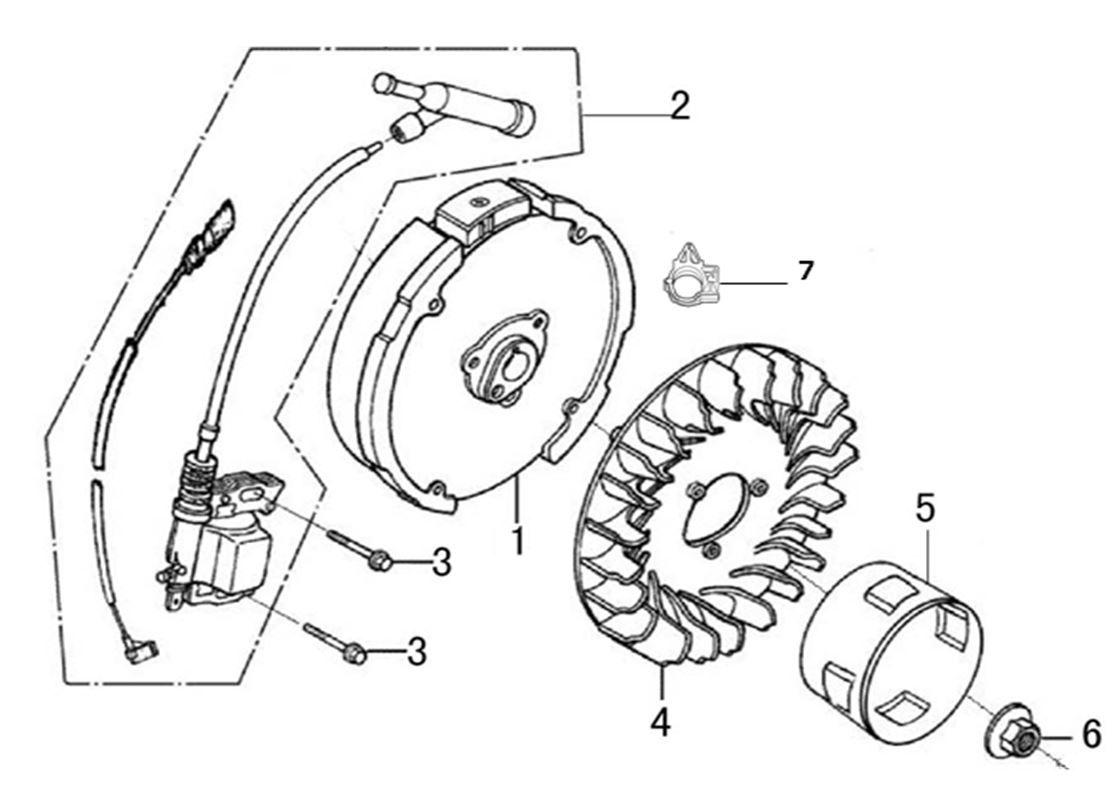 2
7
1
3
3
5
4
6