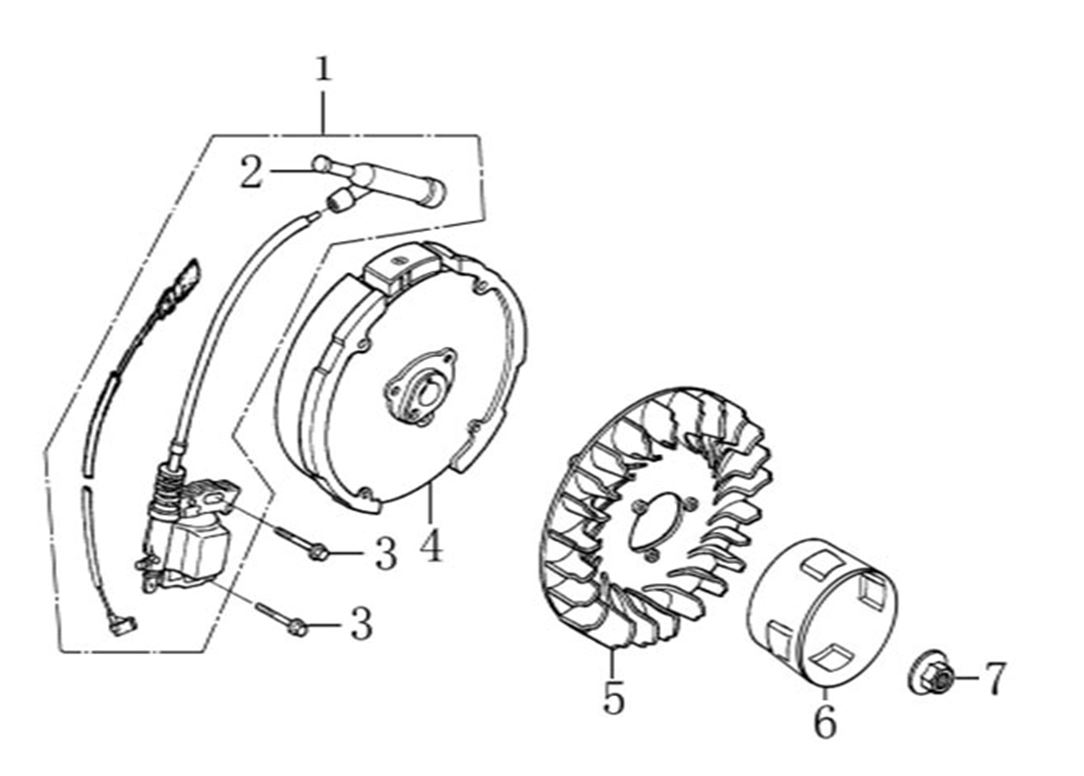 1
2
3
4
3
5
6
7