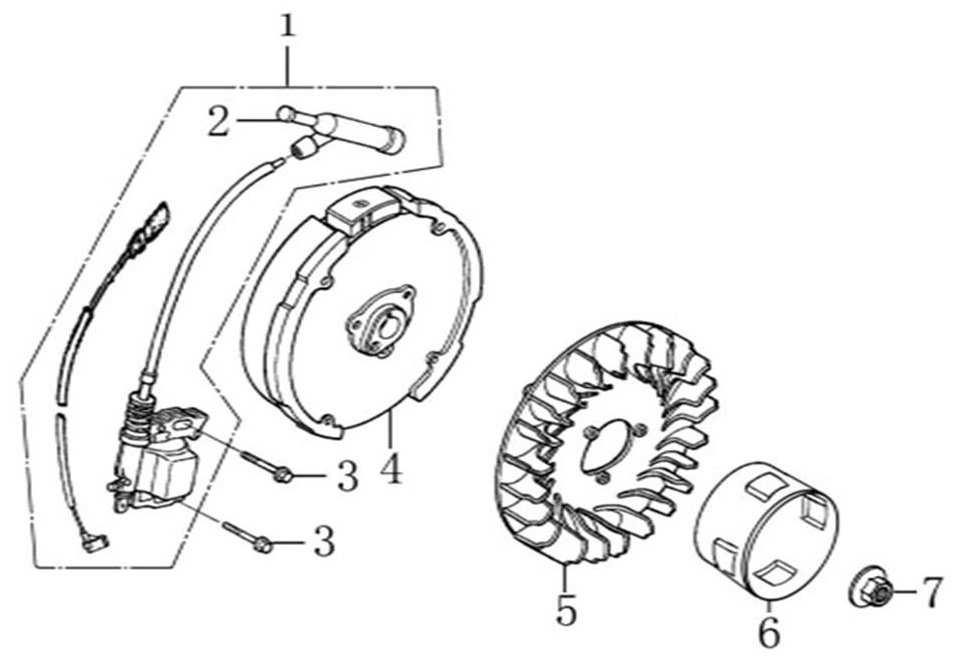 1
2
3
4
3
5
6
7