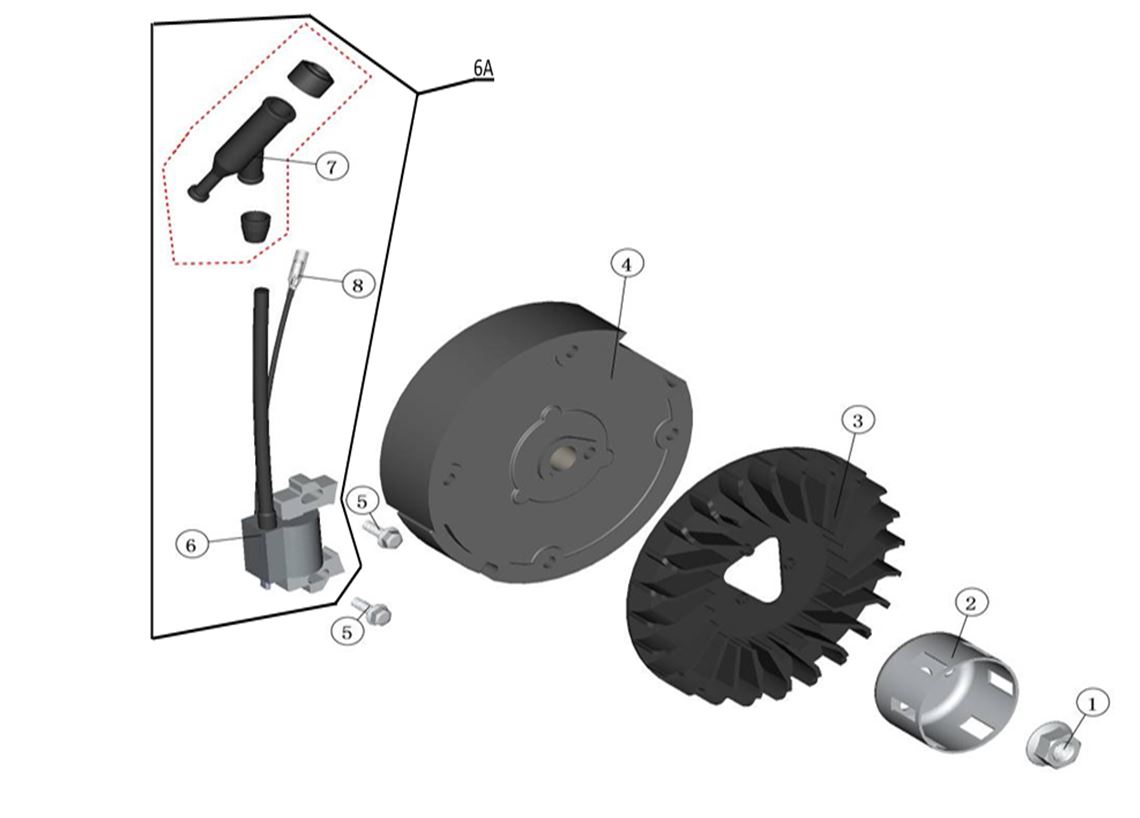 6A
7
8
4
3
5
6
5
2
1