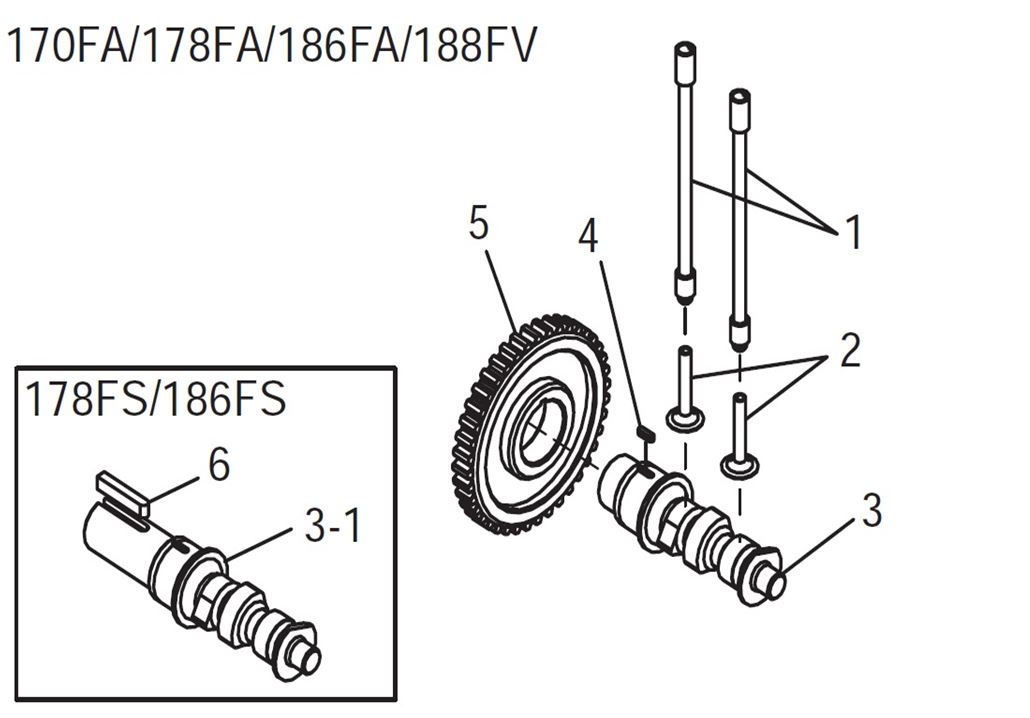 170FA/178FA/186FA/188FV

5
4
1
2
3

178FS/186FS
6
3-1