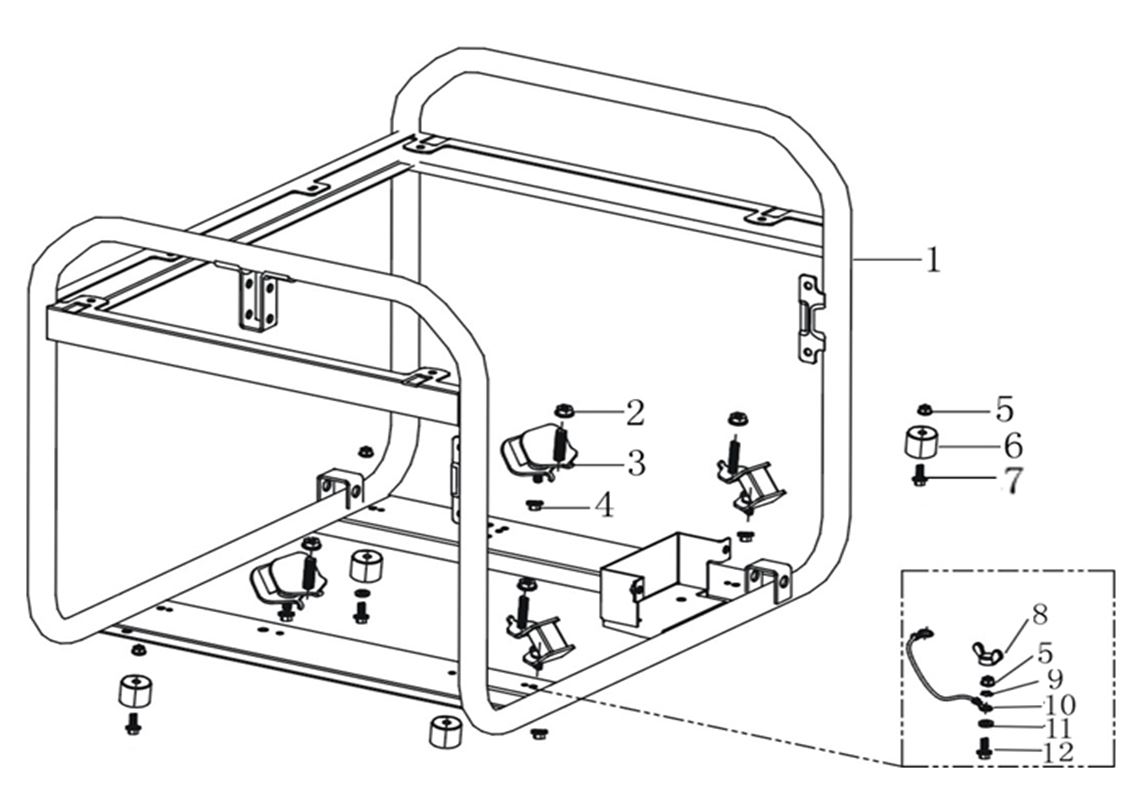 1
2
3
4
5
6
7
8
5
9
10
11
12