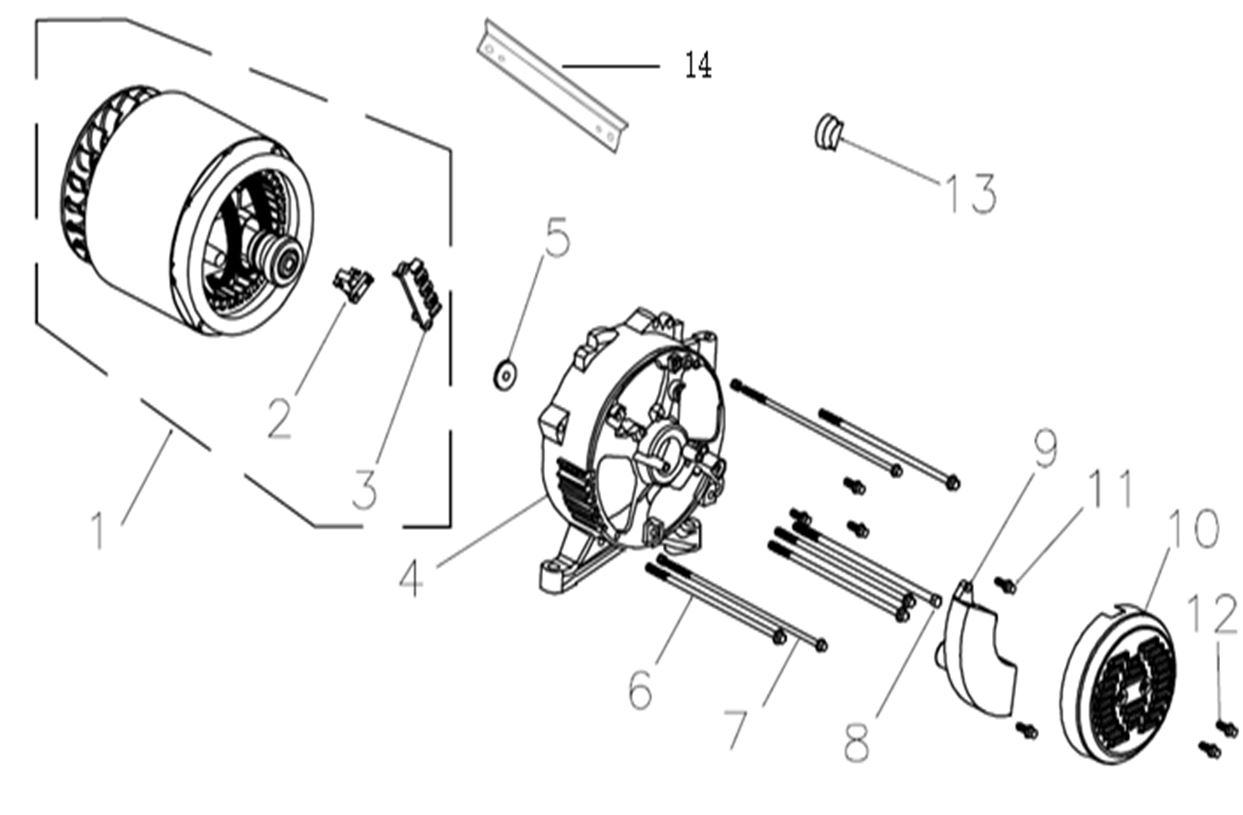 14
13
5
2
3
1
4
9
11
10
12
6
7
8