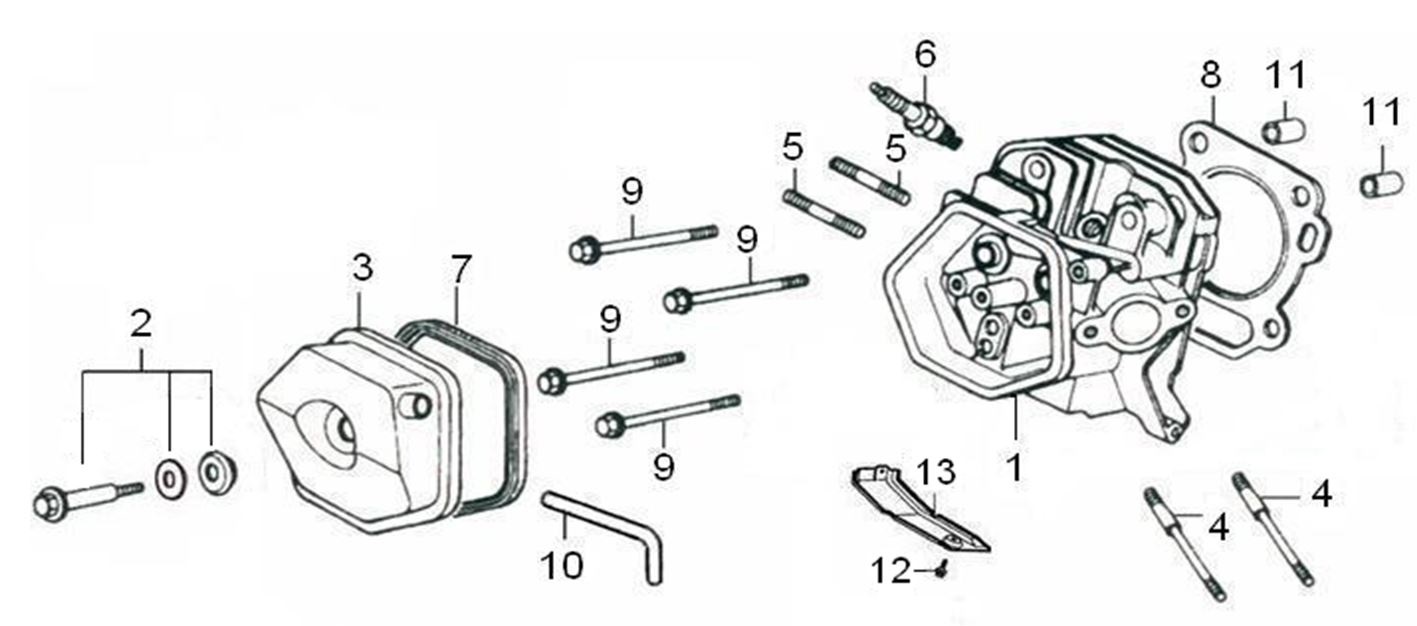 6
8
11
11
5
5
9
9
3
7
2
9
9
1
13
4
4
10
12