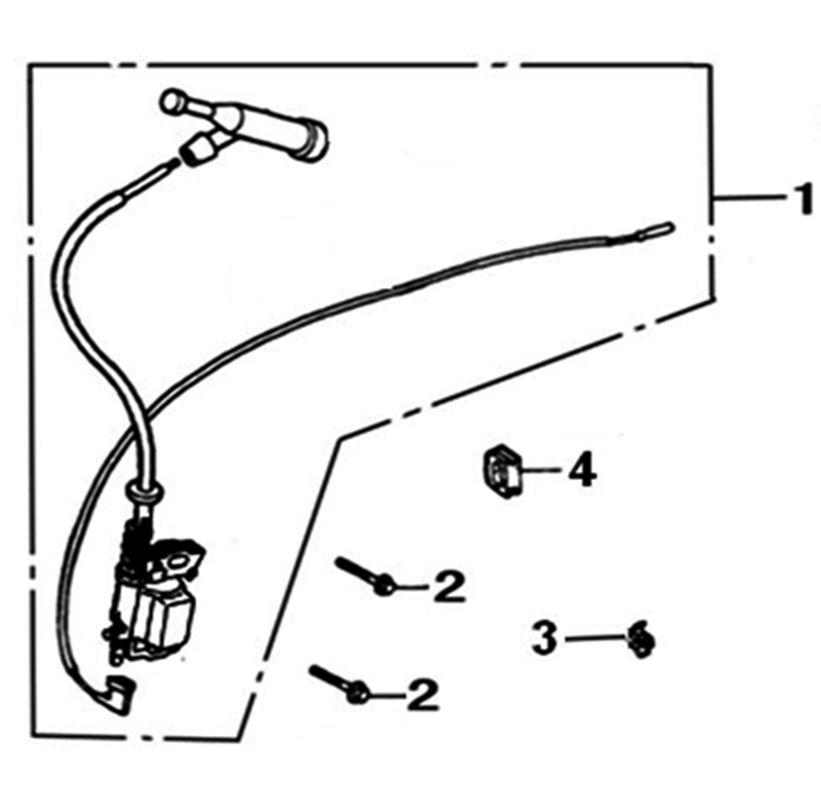 1
4
2
3
2