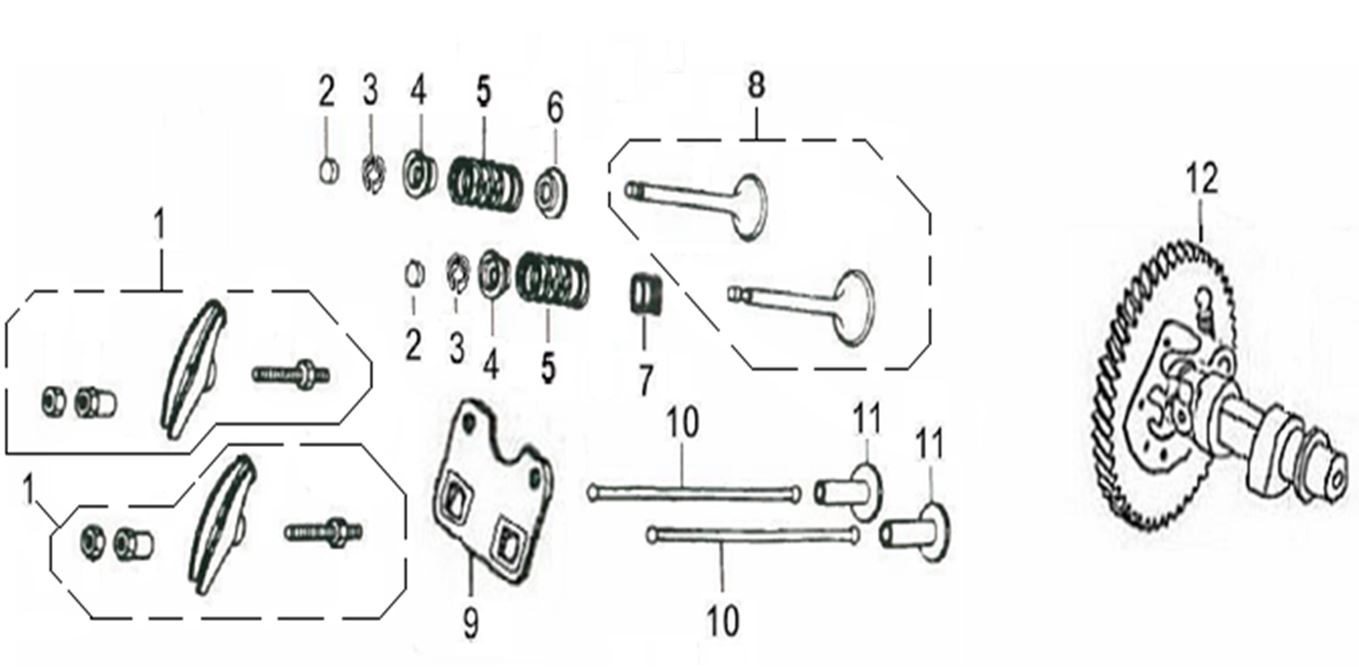 2 3 4 5 6
8
12
1
2 3 4 5
7
1
10
11
11
9
10