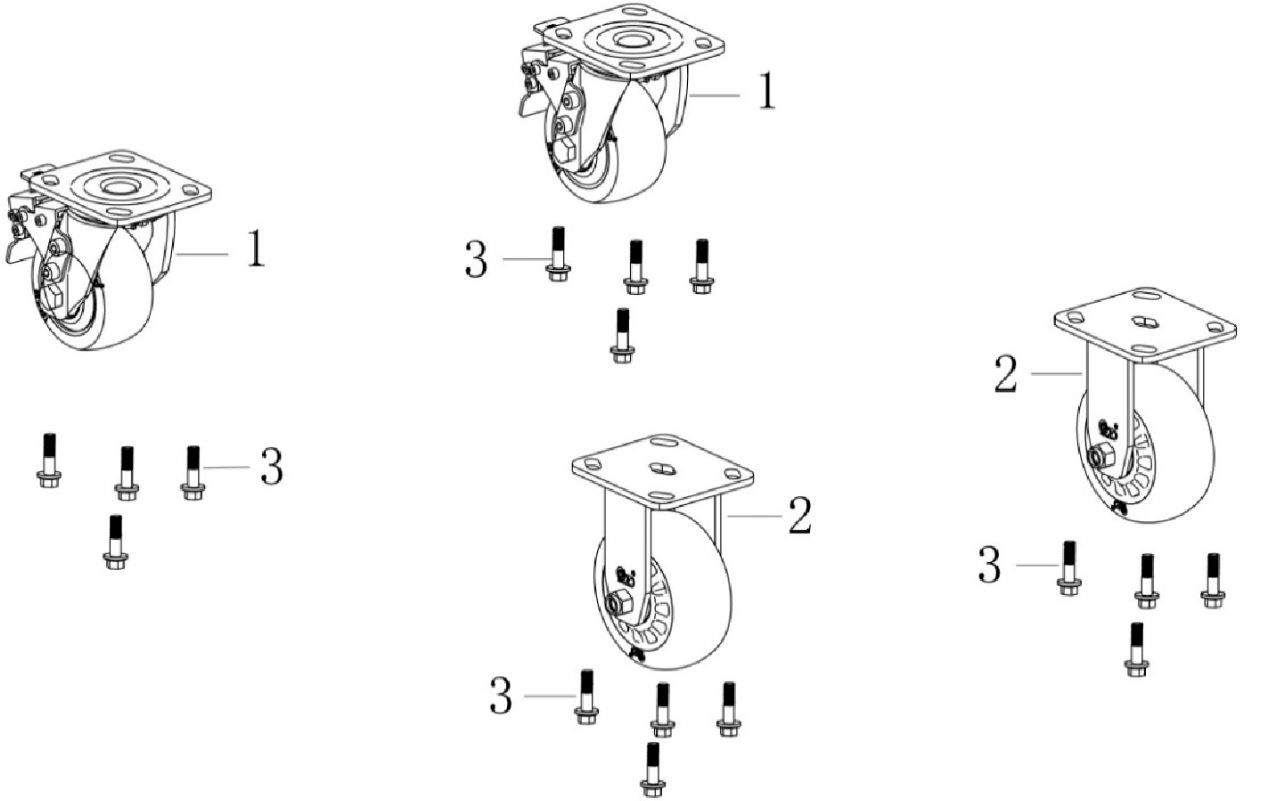 1

1

3

3

2

2

3

3