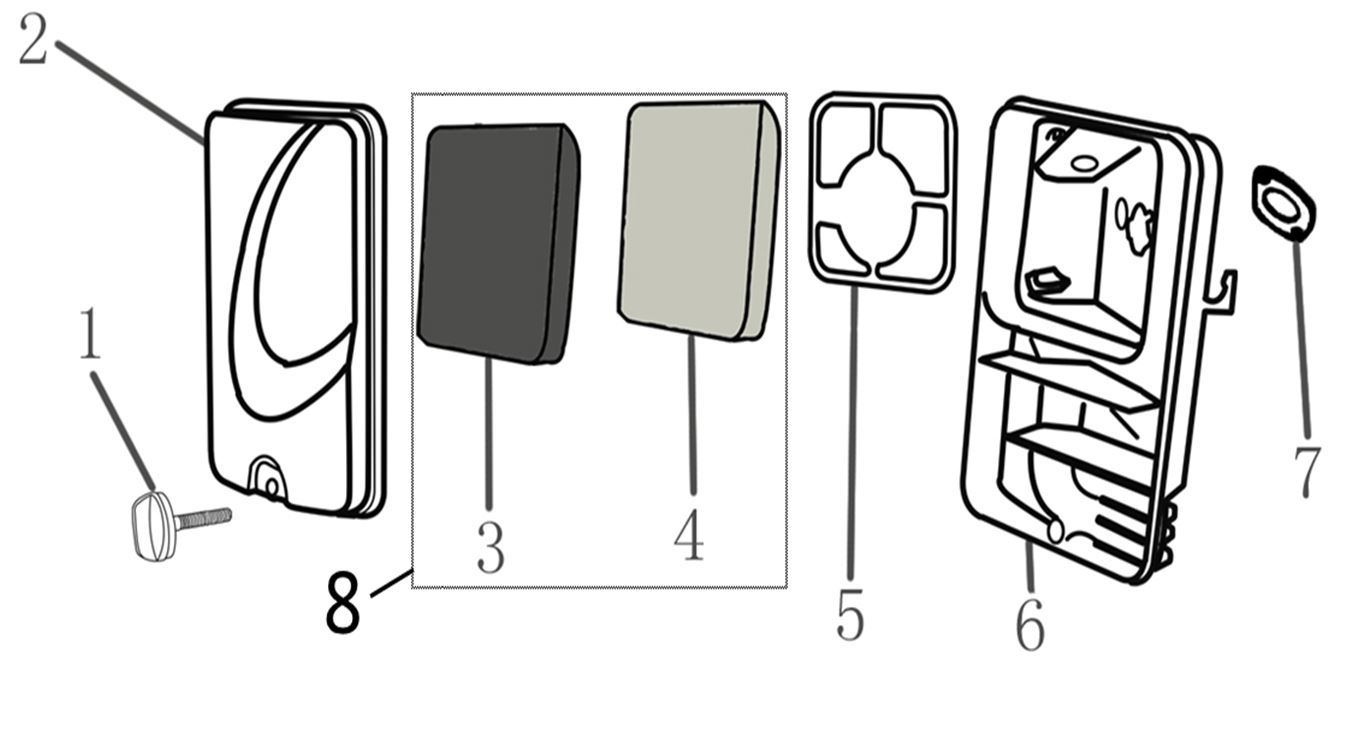 2
1
3
4
8
5
6
7