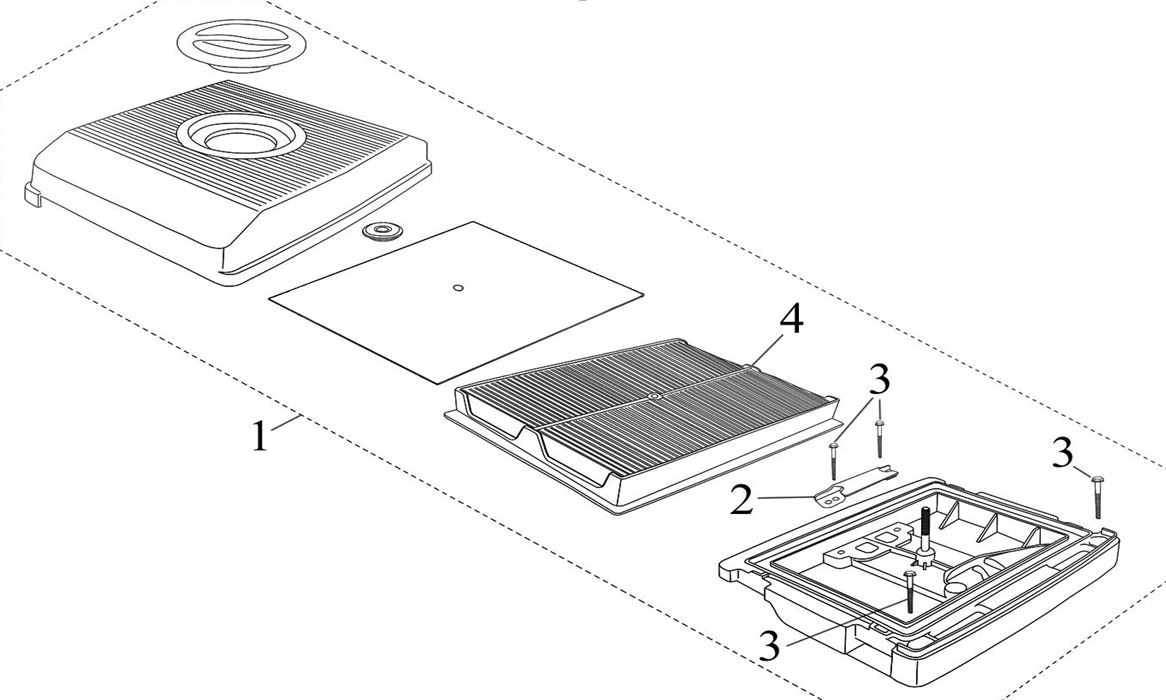 4
3
1
3
2
3