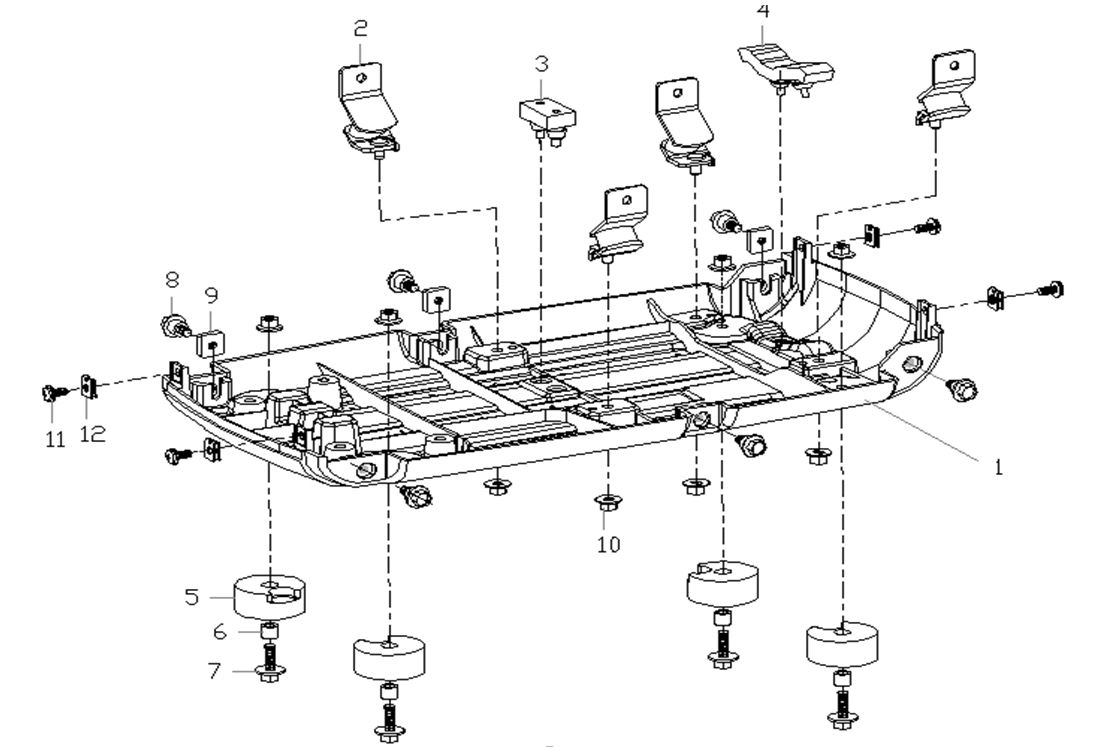 2
3
4
8
9
11
12
1
10
5
6
7