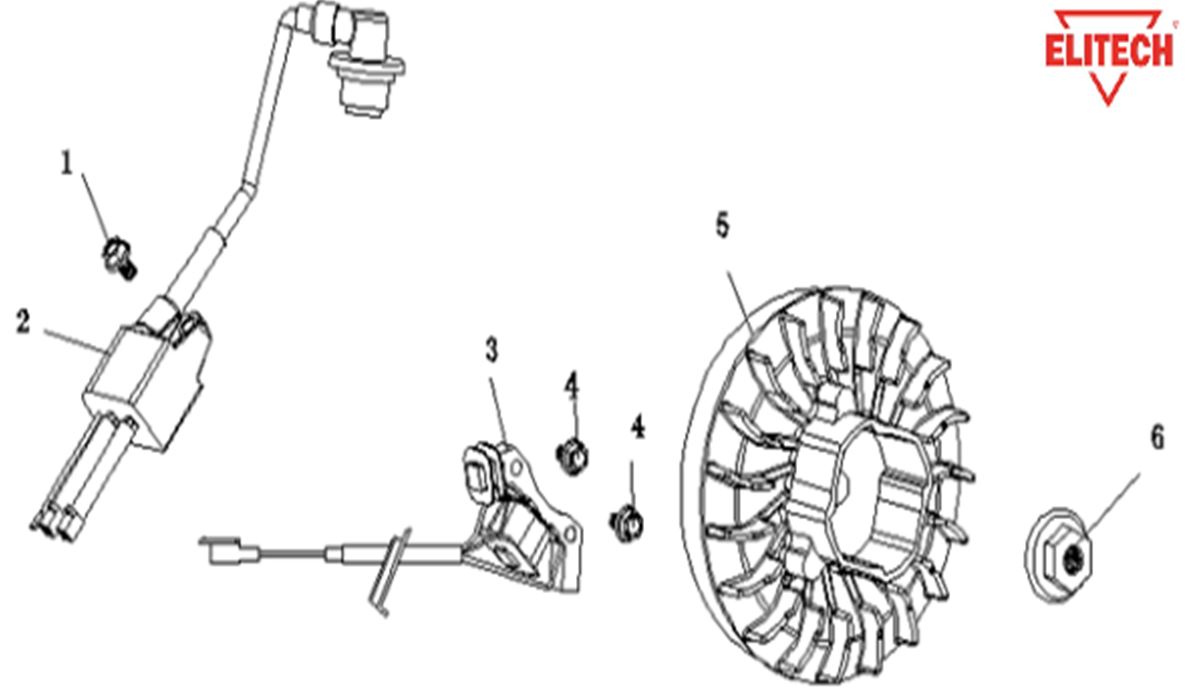 ELITECH
1
2
3
4
4
5
6