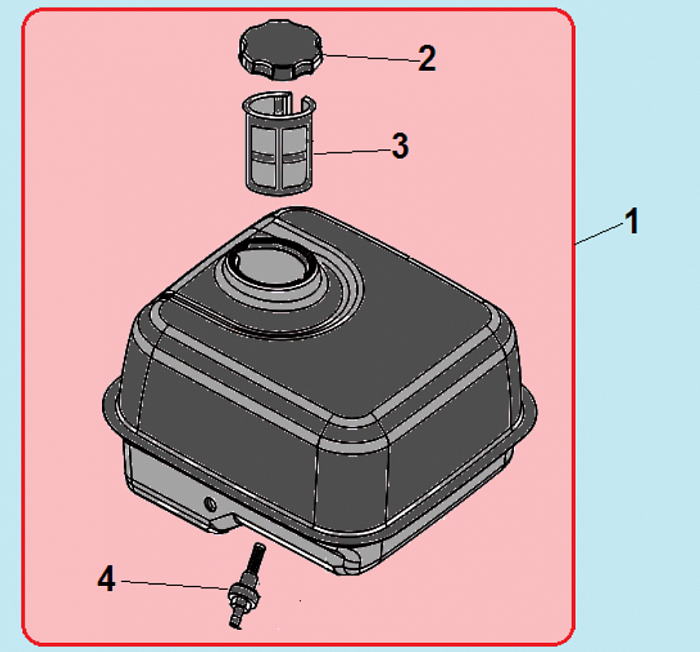 2
3
1
4