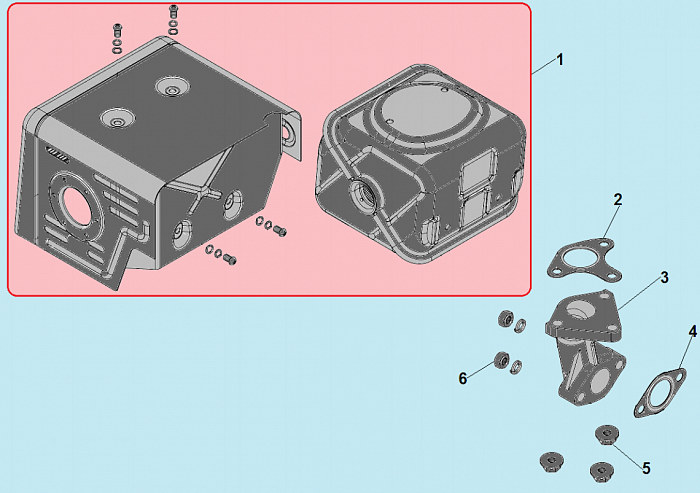 1
2
3
4
6
5