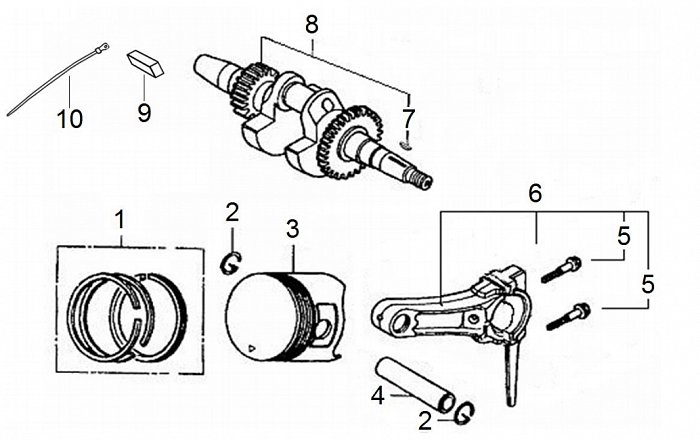 8
10
9
7
6
1
2
3
5
5
4
2