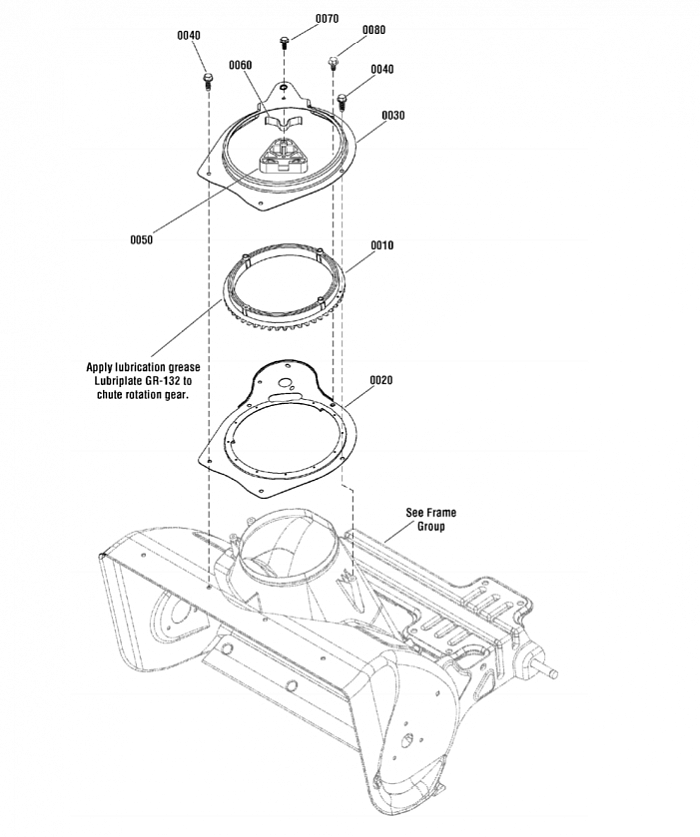 0040

0070

0080

0060

0040

0030

0050

0010

Apply lubrication grease Lubriplate GR-132 to chute rotation gear.

0020

See Frame Group