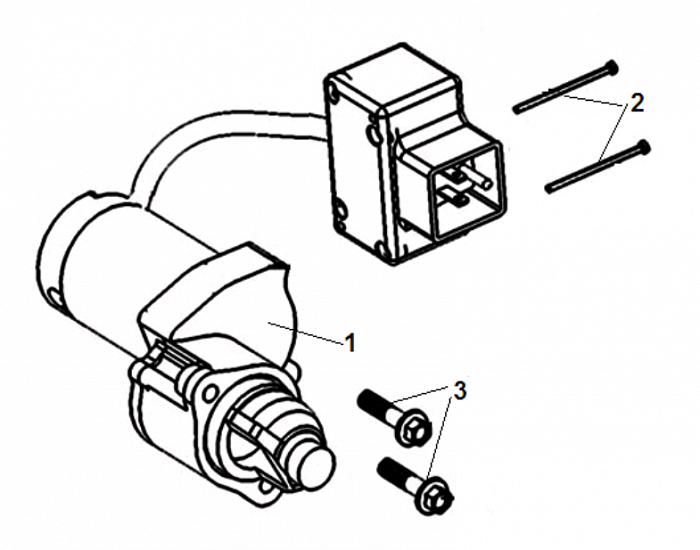 2
1
3